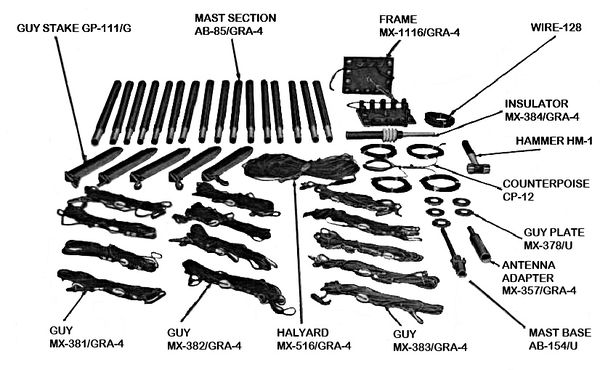 GUY STAKE GP-111/G

MAST SECTION
AB-85/GRA-4

FRAME
MX-1116/GRA-4

WIRE-128

INSULATOR
MX-384/GRA-4

HAMMER HM-1

COUNTERPOISE
CP-12

GUY PLATE
MX-378/U

ANTENNA
ADAPTER
MX-357/GRA-4

MAST BASE
AB-154/U

GUY
MX-381/GRA-4

GUY
MX-382/GRA-4

HALYARD
MX-516/GRA-4

GUY
MX-383/GRA-4